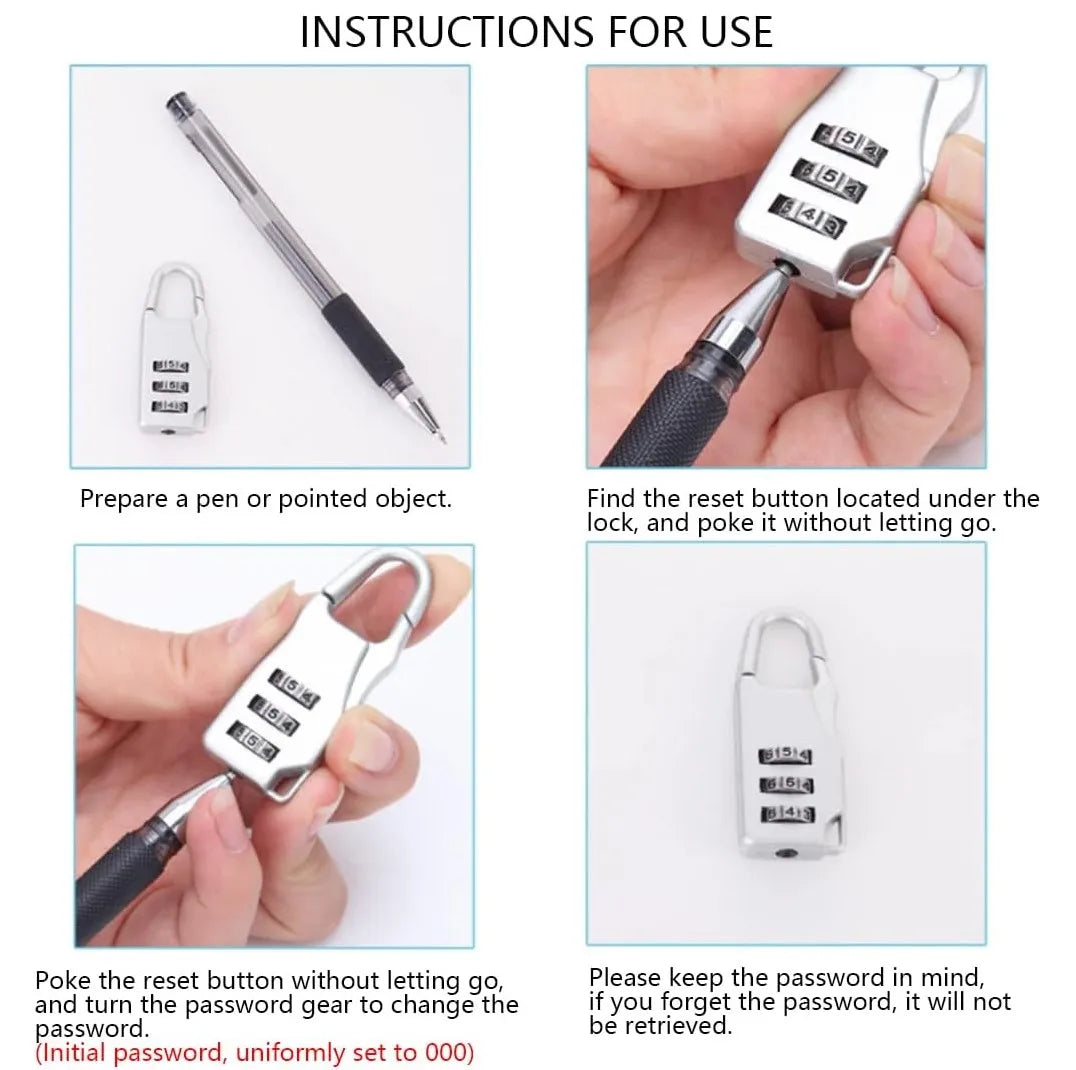 INSTRUCTIONS FOR USE

Prepare a pen or pointed object.

Find the reset button located under the lock, and poke it without letting go.

Poke the reset button without letting go, and turn the password gear to change the password.
(Initial password, uniformly set to 000)

Please keep the password in mind, if you forget the password, it will not be retrieved.